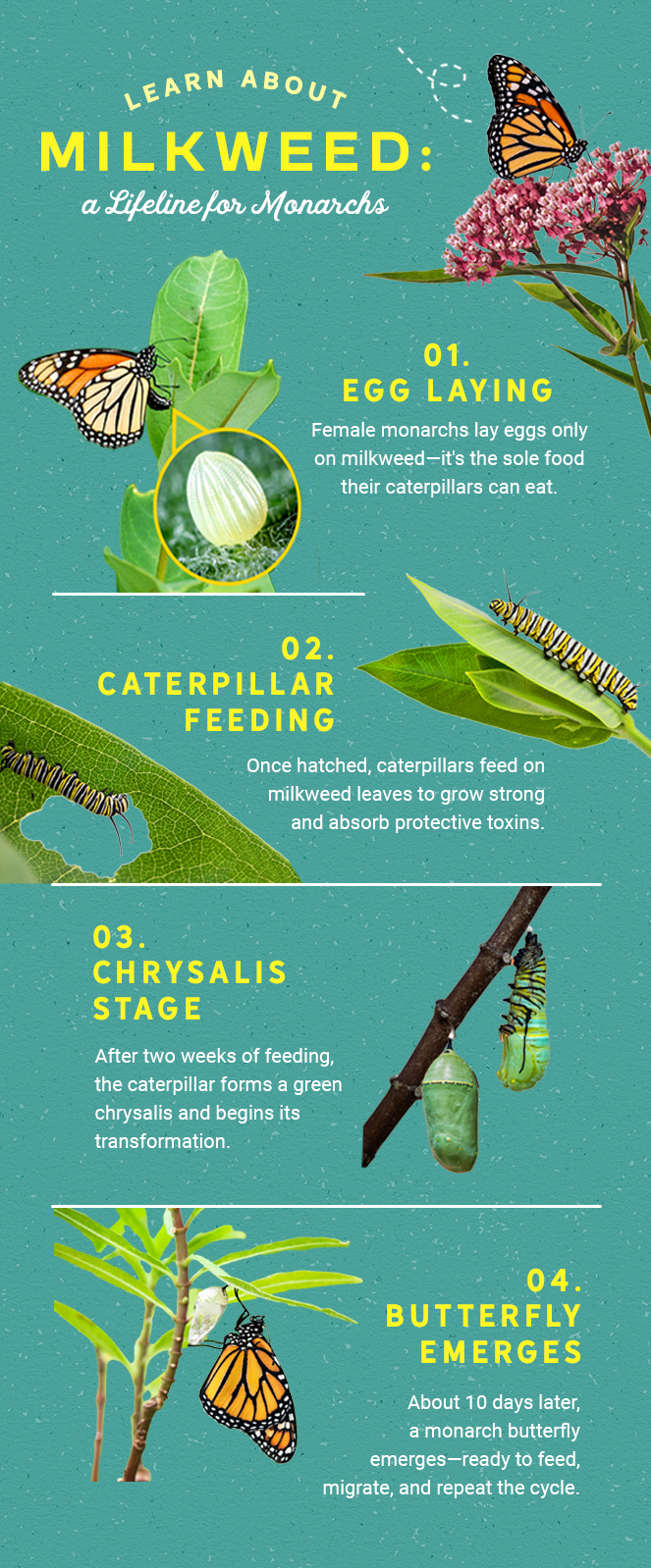 LEARN ABOUT
MILKWEED:
a Lifeline for Monarchs

01.
EGG LAYING
Female monarchs lay eggs only on milkweed—it's the sole food their caterpillars can eat.

02.
CATERPILLAR FEEDING
Once hatched, caterpillars feed on milkweed leaves to grow strong and absorb protective toxins.

03.
CHRYSALIS STAGE
After two weeks of feeding, the caterpillar forms a green chrysalis and begins its transformation.

04.
BUTTERFLY EMERGES
About 10 days later, a monarch butterfly emerges—ready to feed, migrate, and repeat the cycle.