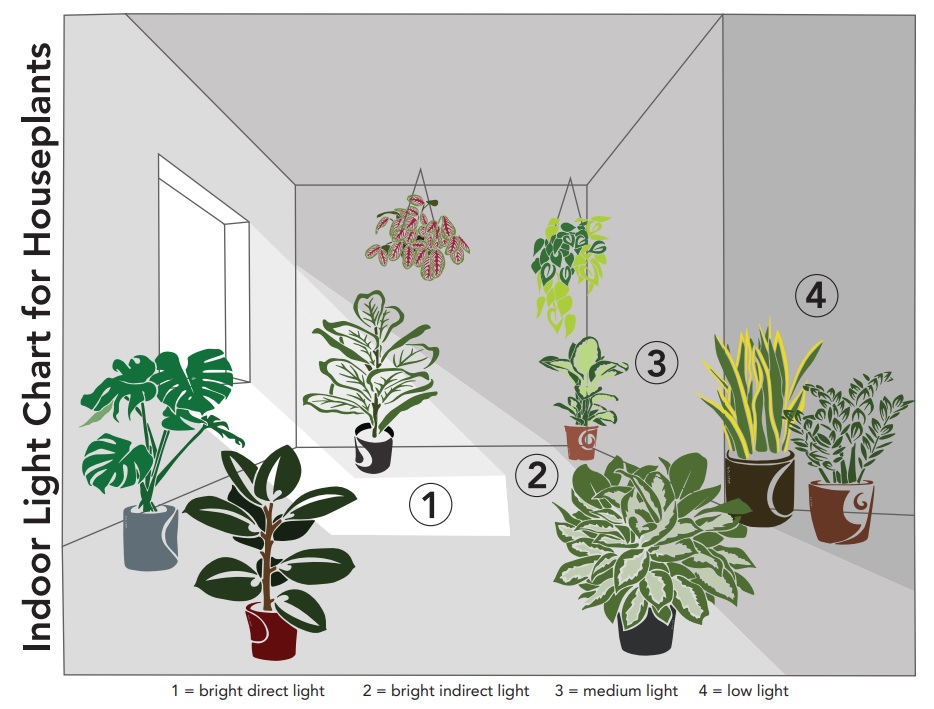 Indoor Light Chart for Houseplants

4

3

2

1

1 = bright direct light    2 = bright indirect light    3 = medium light    4 = low light